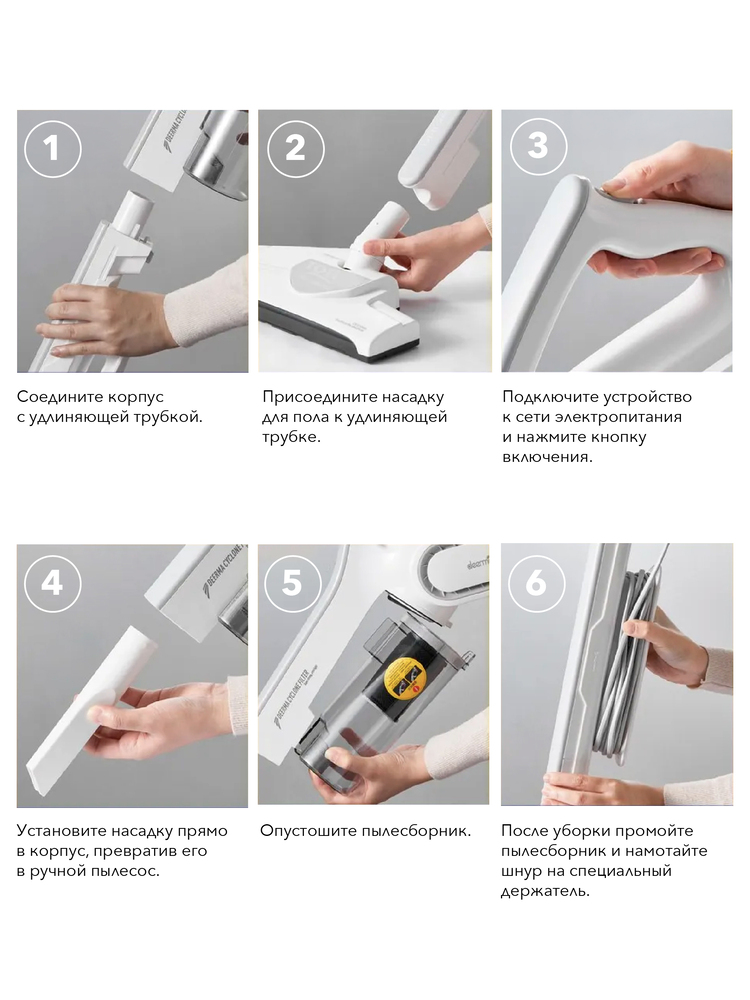 1

DEERMA CYCLONE

Соедините корпус с удлиняющей трубкой.

2

Присоедините насадку для пола к удлиняющей трубке.

3

Подключите устройство к сети электропитания и нажмите кнопку включения.

4

DEERMA CYCLONE

Установите насадку прямо в корпус, превратив его в ручной пылесос.

5

deerma

DEERMA CYCLONE FILTER

Опустошите пылесборник.

6

После уборки промойте пылесборник и намотайте шнур на специальный держатель.